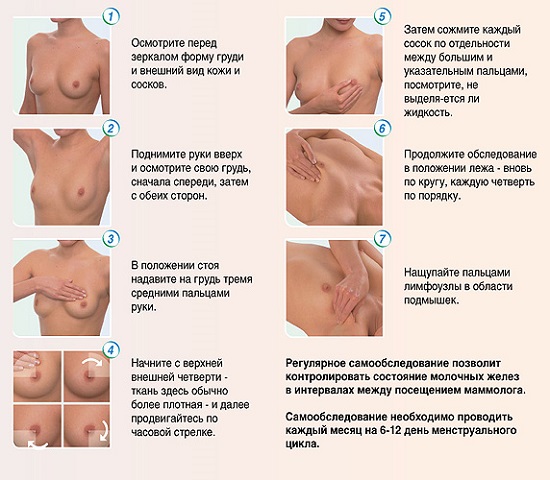 1

Осмотрите перед зеркалом форму груди и внешний вид кожи и сосков.

2

Поднимите руки вверх и осмотрите свою грудь, сначала спереди, затем с обеих сторон.

3

В положении стоя надавите на грудь тремя средними пальцами руки.

4

Начните с верхней внешней четверти - ткань здесь обычно более плотная - и далее продвигайтесь по часовой стрелке.

5

Затем сожмите каждый сосок по отдельности между большим и указательным пальцами, посмотрите, не выделя-ется ли жидкость.

6

Продолжите обследование в положении лежа - вновь по кругу, каждую четверть по порядку.

7

Нащупайте пальцами лимфоузлы в области подмышек.

Регулярное самообследование позволит контролировать состояние молочных желез в интервалах между посещением маммолога.

Самообследование необходимо проводить каждый месяц на 6-12 день менструального цикла.